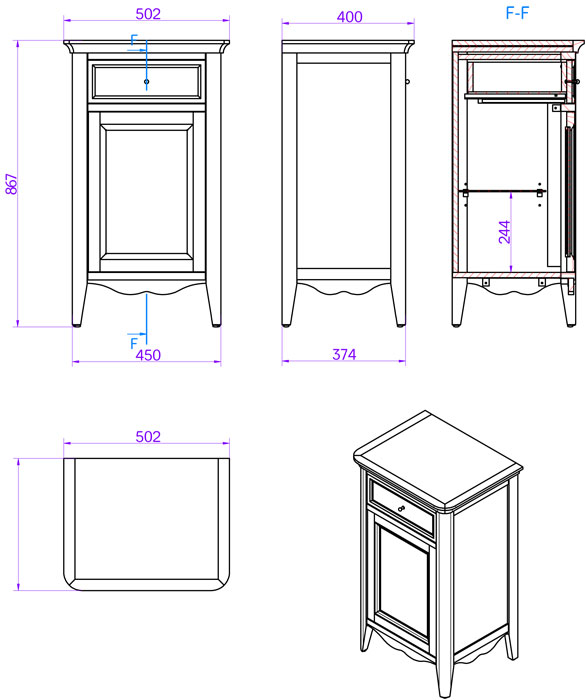 502
F
867
F
450
400
374
F-F
244
502