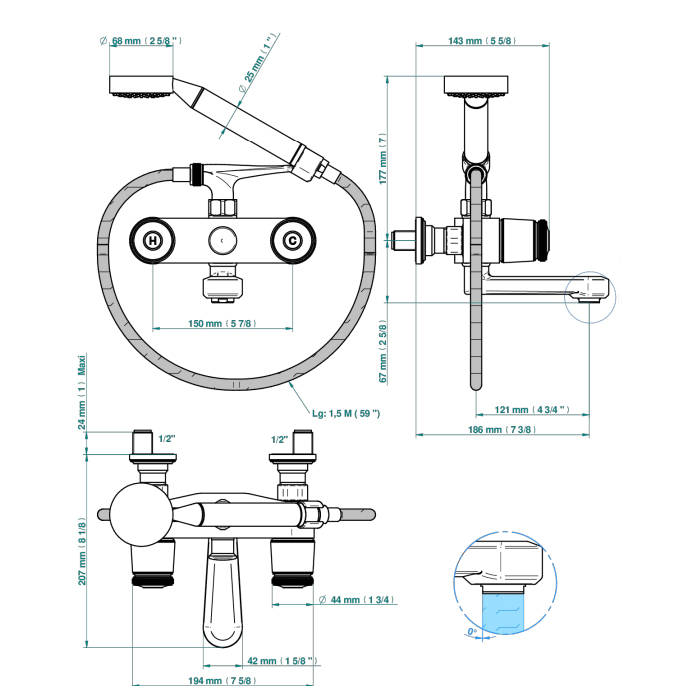 ∅ 68 mm ( 2 5/8 " )

∅ 25 mm ( 1 " )

H

C

150 mm ( 5 7/8 )

Lg: 1,5 M ( 59 " )

143 mm ( 5 5/8 )

177 mm ( 7 )

67 mm ( 2 5/8 )

121 mm ( 4 3/4 " )

186 mm ( 7 3/8 )

24 mm ( 1 ) Maxi

1/2"

1/2"

207 mm ( 8 1/8 )

∅ 44 mm ( 1 3/4 )

42 mm ( 1 5/8 " )

194 mm ( 7 5/8 )

0°