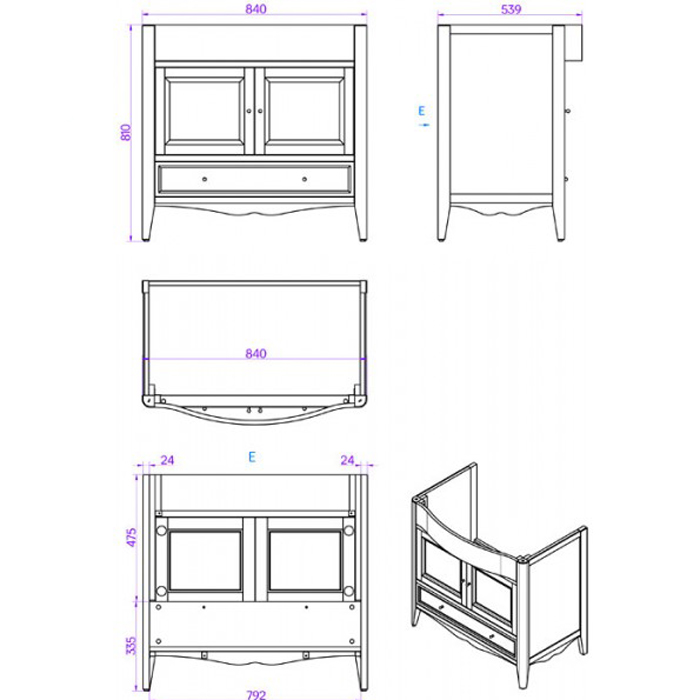 840
539
810
E
840
24
E
24
475
335
792